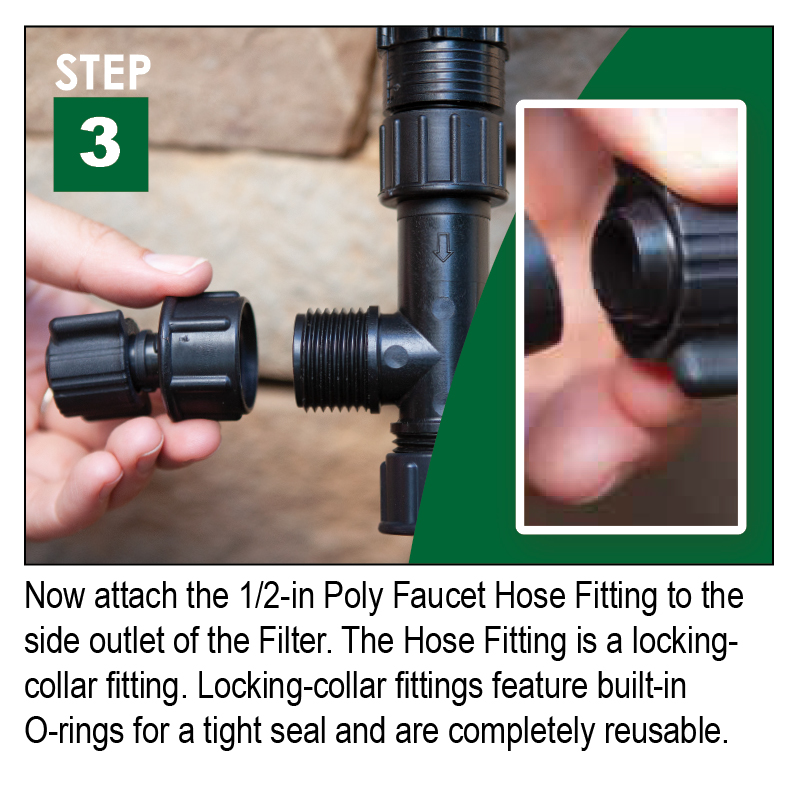 STEP
3

Now attach the 1/2-in Poly Faucet Hose Fitting to the side outlet of the Filter. The Hose Fitting is a locking-collar fitting. Locking-collar fittings feature built-in O-rings for a tight seal and are completely reusable.