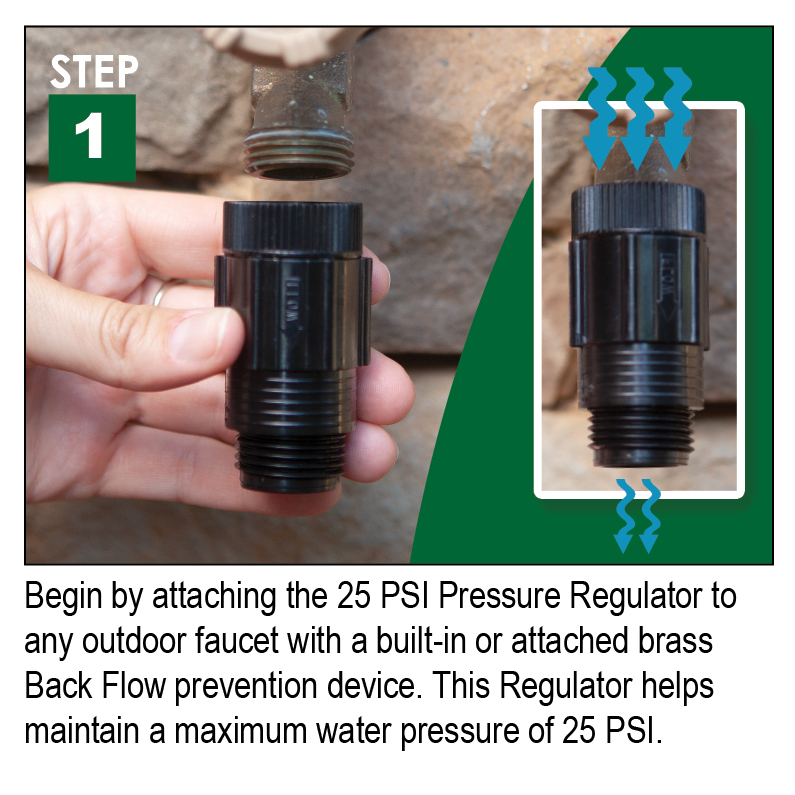 STEP
1

FLOW

FLOW

Begin by attaching the 25 PSI Pressure Regulator to any outdoor faucet with a built-in or attached brass Back Flow prevention device. This Regulator helps maintain a maximum water pressure of 25 PSI.