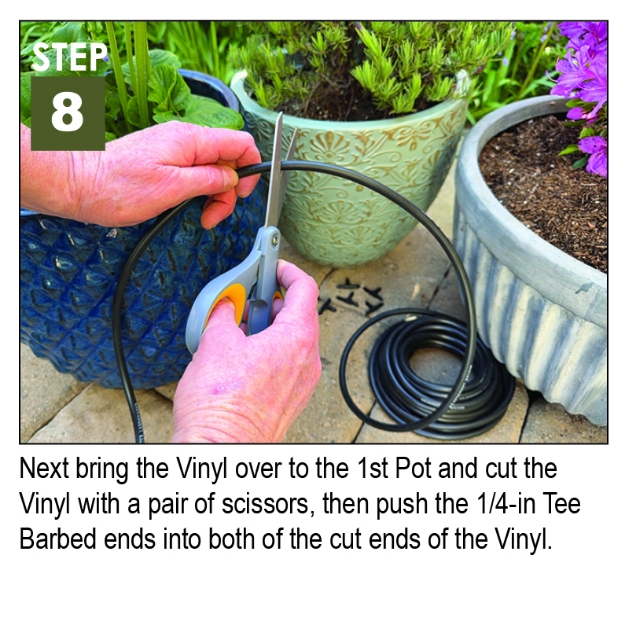 STEP
8

Next bring the Vinyl over to the 1st Pot and cut the Vinyl with a pair of scissors, then push the 1/4-in Tee Barbed ends into both of the cut ends of the Vinyl.