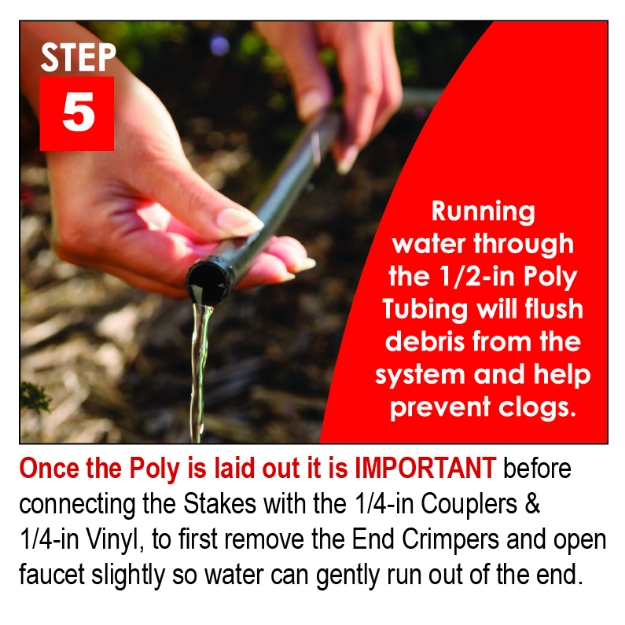 STEP
5

Running water through the 1/2-in Poly Tubing will flush debris from the system and help prevent clogs.

Once the Poly is laid out it is IMPORTANT before connecting the Stakes with the 1/4-in Couplers & 1/4-in Vinyl, to first remove the End Crimpers and open faucet slightly so water can gently run out of the end.