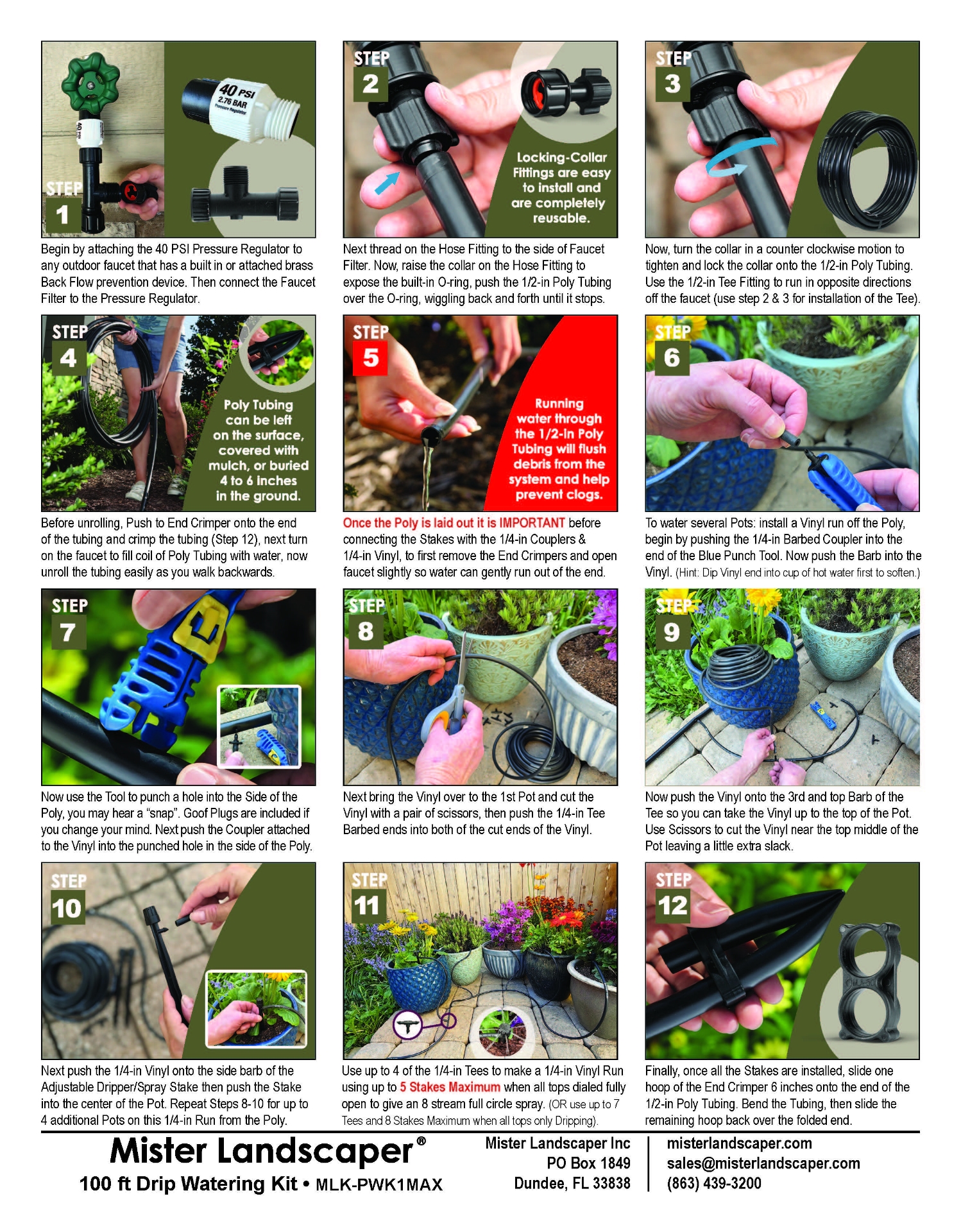 40 PSI
2.76 BAR
Pressure Regulator

STEP 1

Begin by attaching the 40 PSI Pressure Regulator to any outdoor faucet that has a built in or attached brass Back Flow prevention device. Then connect the Faucet Filter to the Pressure Regulator.

STEP 2

Locking-Collar Fittings are easy to install and are completely reusable.

Next thread on the Hose Fitting to the side of Faucet Filter. Now, raise the collar on the Hose Fitting to expose the built-in O-ring, push the 1/2-in Poly Tubing over the O-ring, wiggling back and forth until it stops.

STEP 3

Now, turn the collar in a counter clockwise motion to tighten and lock the collar onto the 1/2-in Poly Tubing. Use the 1/2-in Tee Fitting to run in opposite directions off the faucet (use step 2 & 3 for installation of the Tee).

STEP 4

Poly Tubing can be left on the surface, covered with mulch, or buried 4 to 6 inches in the ground.

Before unrolling, Push to End Crimper onto the end of the tubing and crimp the tubing (Step 12), next turn on the faucet to fill coil of Poly Tubing with water, now unroll the tubing easily as you walk backwards.

STEP 5

Running water through the 1/2-in Poly Tubing will flush debris from the system and help prevent clogs.

Once the Poly is laid out it is IMPORTANT before connecting the Stakes with the 1/4-in Couplers & 1/4-in Vinyl, to first remove the End Crimpers and open faucet slightly so water can gently run out of the end.

STEP 6

To water several Pots: install a Vinyl run off the Poly, begin by pushing the 1/4-in Barbed Coupler into the end of the Blue Punch Tool. Now push the Barb into the Vinyl. (Hint: Dip Vinyl end into cup of hot water first to soften.)

STEP 7

Now use the Tool to punch a hole into the Side of the Poly, you may hear a "snap". Goof Plugs are included if you change your mind. Next push the Coupler attached to the Vinyl into the punched hole in the side of the Poly.

STEP 8

Next bring the Vinyl over to the 1st Pot and cut the Vinyl with a pair of scissors, then push the 1/4-in Tee Barbed ends into both of the cut ends of the Vinyl.

STEP 9

Now push the Vinyl onto the 3rd and top Barb of the Tee so you can take the Vinyl up to the top of the Pot. Use Scissors to cut the Vinyl near the top middle of the Pot leaving a little extra slack.

STEP 10

Next push the 1/4-in Vinyl onto the side barb of the Adjustable Dripper/Spray Stake then push the Stake into the center of the Pot. Repeat Steps 8-10 for up to 4 additional Pots on this 1/4-in Run from the Poly.

STEP 11

Use up to 4 of the 1/4-in Tees to make a 1/4-in Vinyl Run using up to 5 Stakes Maximum when all tops dialed fully open to give an 8 stream full circle spray. (OR use up to 7 Tees and 8 Stakes Maximum when all tops only Dripping).

STEP 12

Finally, once all the Stakes are installed, slide one hoop of the End Crimper 6 inches onto the end of the 1/2-in Poly Tubing. Bend the Tubing, then slide the remaining hoop back over the folded end.

Mister Landscaper®
100 ft Drip Watering Kit • MLK-PWK1MAX

Mister Landscaper Inc
PO Box 1849
Dundee, FL 33838

misterlandscaper.com
sales@misterlandscaper.com
(863) 439-3200