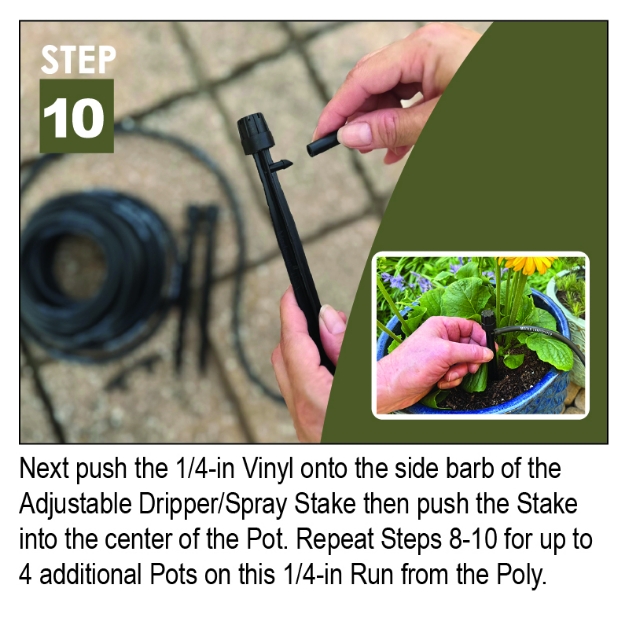 STEP
10

Next push the 1/4-in Vinyl onto the side barb of the Adjustable Dripper/Spray Stake then push the Stake into the center of the Pot. Repeat Steps 8-10 for up to 4 additional Pots on this 1/4-in Run from the Poly.