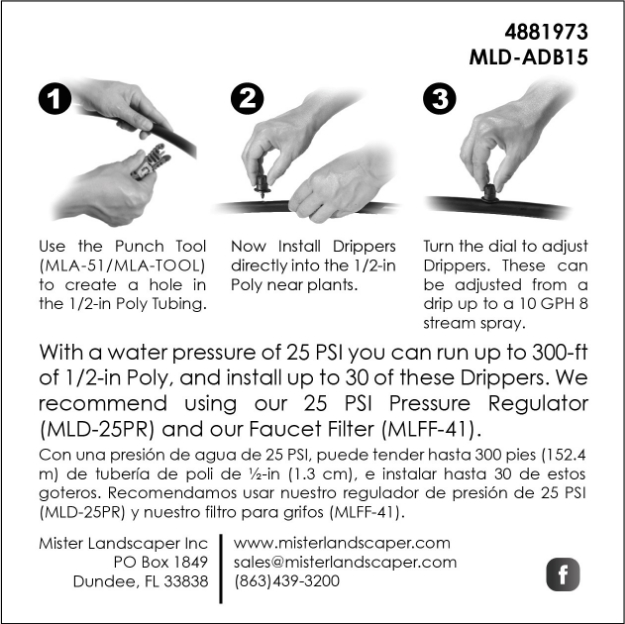 4881973
MLD-ADB15

1

Use the Punch Tool (MLA-51/MLA-TOOL) to create a hole in the 1/2-in Poly Tubing.

2

Now Install Drippers directly into the 1/2-in Poly near plants.

3

Turn the dial to adjust Drippers. These can be adjusted from a drip up to a 10 GPH 8 stream spray.

With a water pressure of 25 PSI you can run up to 300-ft of 1/2-in Poly, and install up to 30 of these Drippers. We recommend using our 25 PSI Pressure Regulator (MLD-25PR) and our Faucet Filter (MLFF-41).

Con una presión de agua de 25 PSI, puede tender hasta 300 pies (152.4 m) de tubería de poli de ½-in (1.3 cm), e instalar hasta 30 de estos goteros. Recomendamos usar nuestro regulador de presión de 25 PSI (MLD-25PR) y nuestro filtro para grifos (MLFF-41).

Mister Landscaper Inc
PO Box 1849
Dundee, FL 33838

www.misterlandscaper.com
sales@misterlandscaper.com
(863)439-3200

f